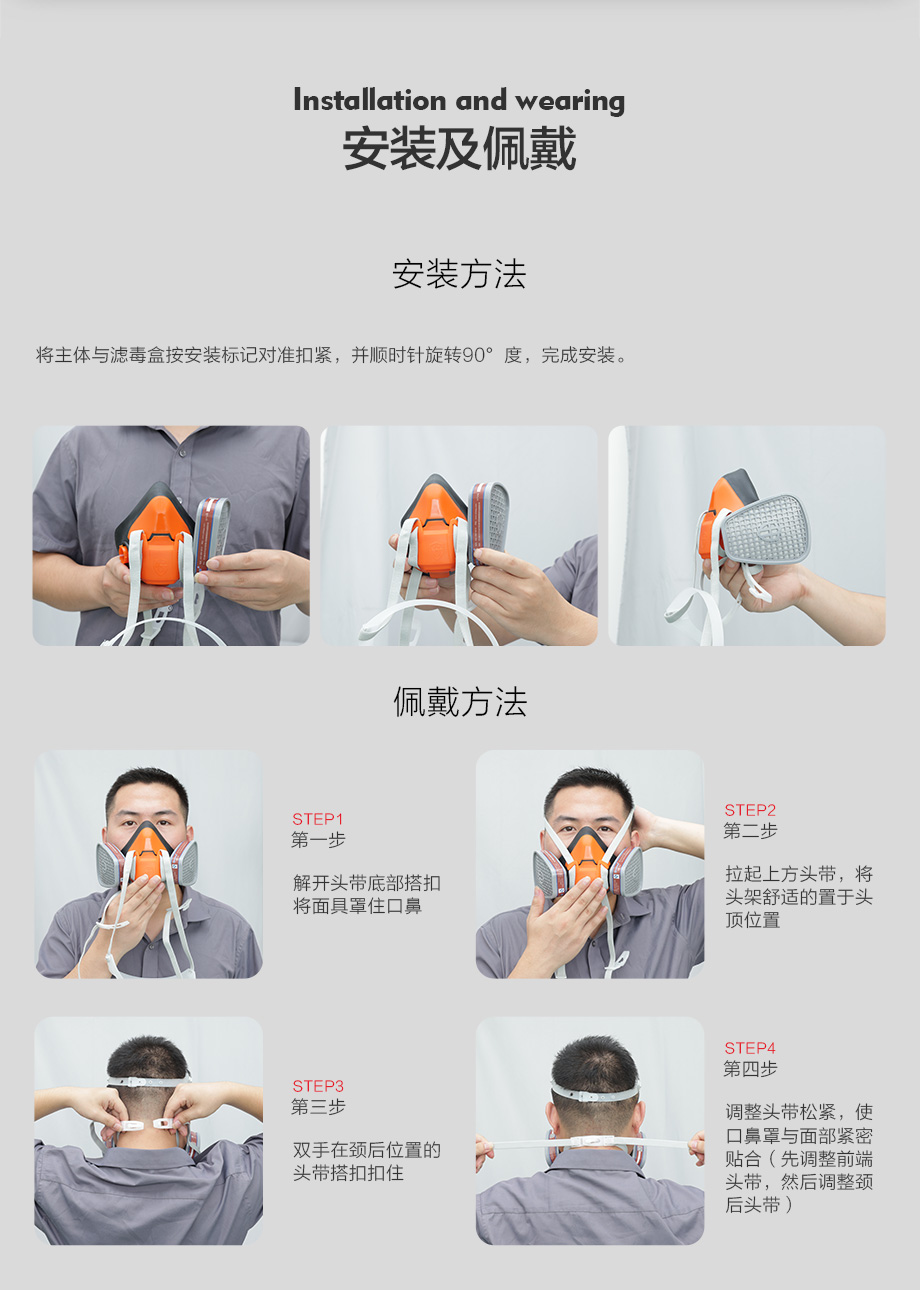 Installation and wearing
安装及佩戴

安装方法

将主体与滤毒盒按安装标记对准扣紧，并顺时针旋转90°度，完成安装。

佩戴方法

STEP1
第一步

解开头带底部搭扣将面具罩住口鼻

STEP2
第二步

拉起上方头带，将头架舒适的置于头顶位置

STEP3
第三步

双手在颈后位置的头带搭扣扣住

STEP4
第四步

调整头带松紧，使口鼻罩与面部紧密贴合（先调整前端头带，然后调整颈后头带）