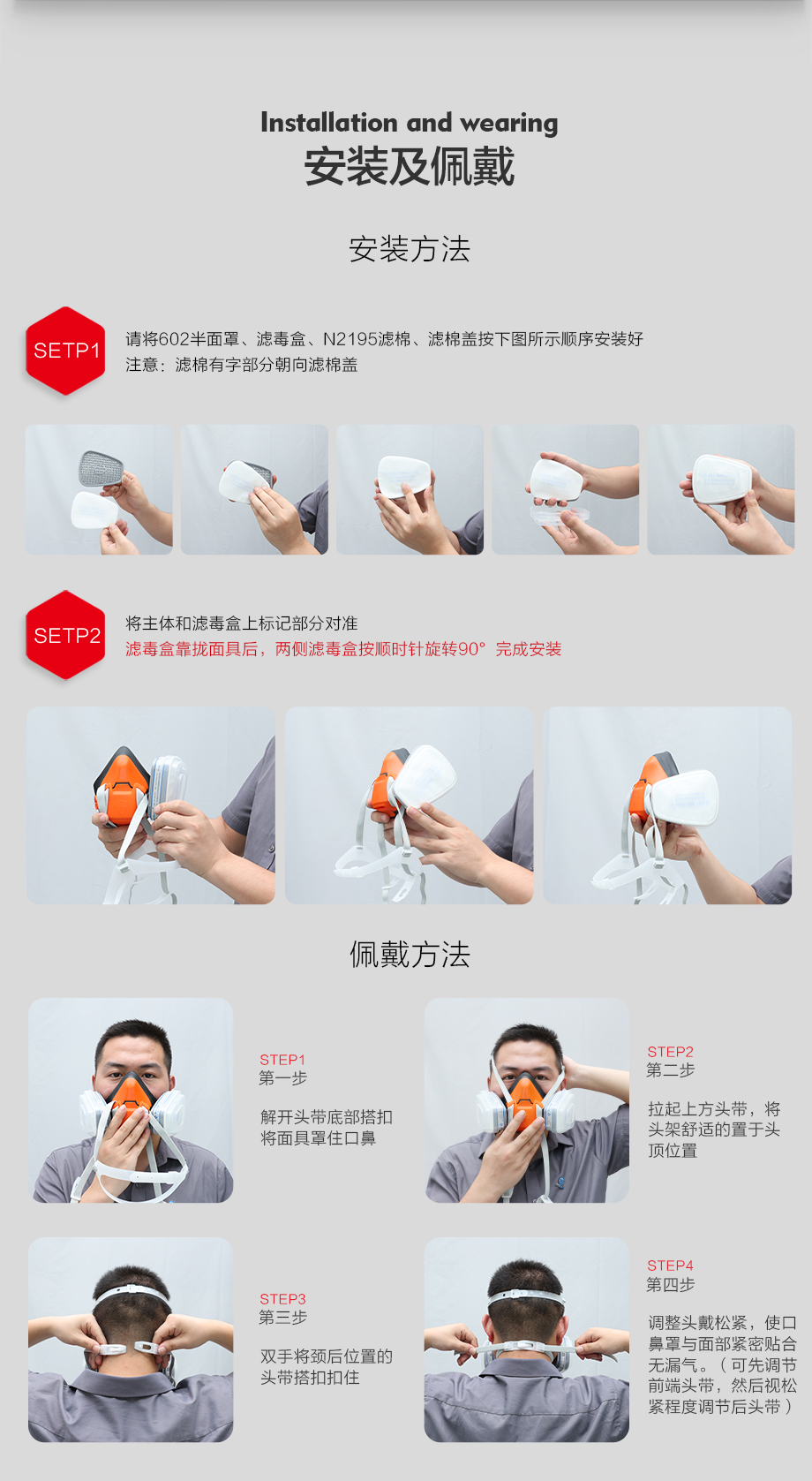 Installation and wearing
安装及佩戴

安装方法

SETP1

请将602半面罩、滤毒盒、N2195滤棉、滤棉盖按下图所示顺序安装好
注意：滤棉有字部分朝向滤棉盖

SETP2

将主体和滤毒盒上标记部分对准
滤毒盒靠拢面具后，两侧滤毒盒按顺时针旋转90° 完成安装

佩戴方法

STEP1
第一步

解开头带底部搭扣
将面具罩住口鼻

STEP2
第二步

拉起上方头带，将头架舒适的置于头顶位置

STEP3
第三步

双手将颈后位置的头带搭扣扣住

STEP4
第四步

调整头戴松紧，使口鼻罩与面部紧密贴合无漏气。（可先调节前端头带，然后视松紧程度调节后头带）