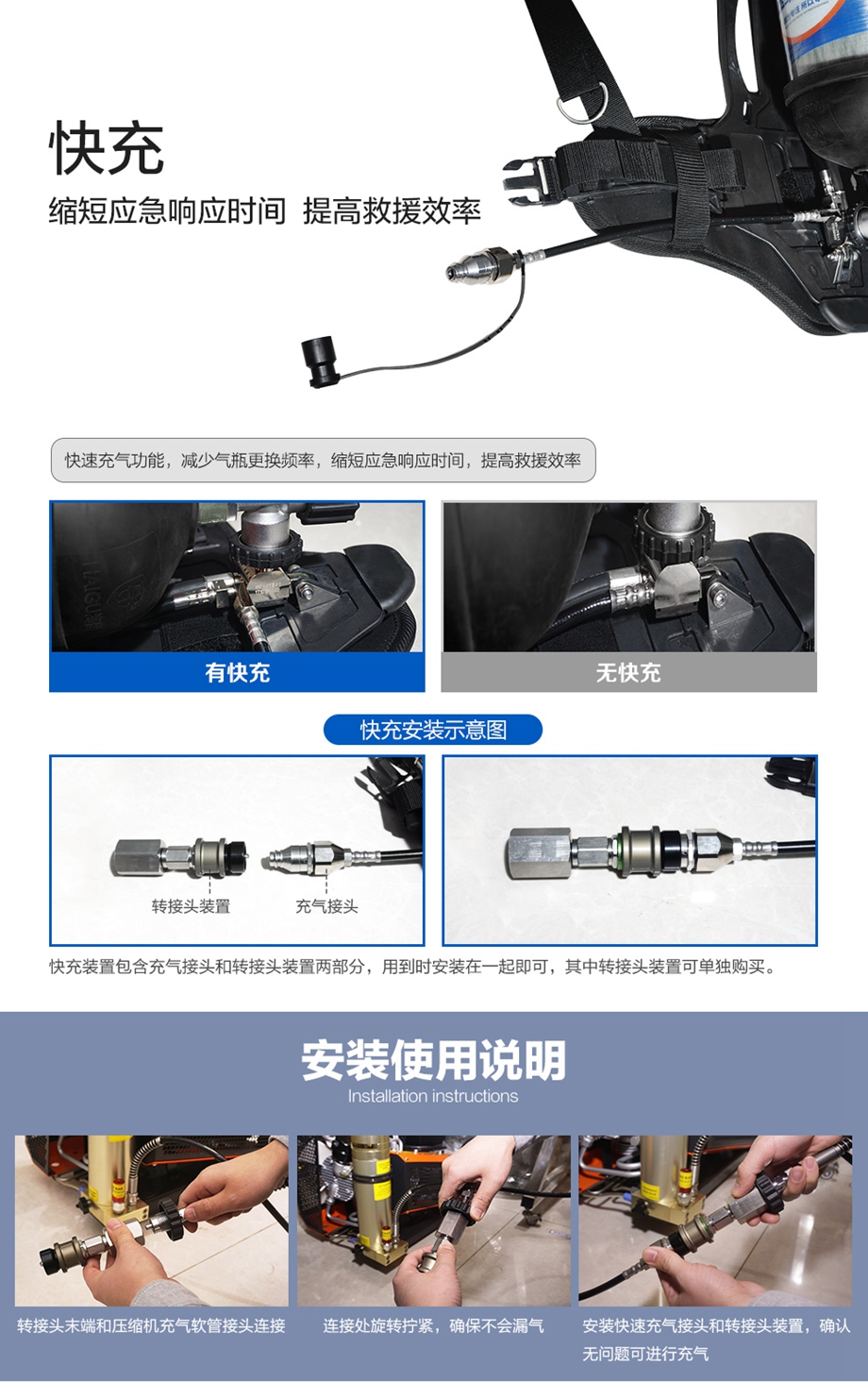 快充

缩短应急响应时间 提高救援效率

快速充气功能，减少气瓶更换频率，缩短应急响应时间，提高救援效率

有快充

无快充

快充安装示意图

转接头装置

充气接头

快充装置包含充气接头和转接头装置两部分，用到时安装在一起即可，其中转接头装置可单独购买。

安装使用说明

Installation instructions

转接头末端和压缩机充气软管接头连接

连接处旋转拧紧，确保不会漏气

安装快速充气接头和转接头装置，确认无问题可进行充气